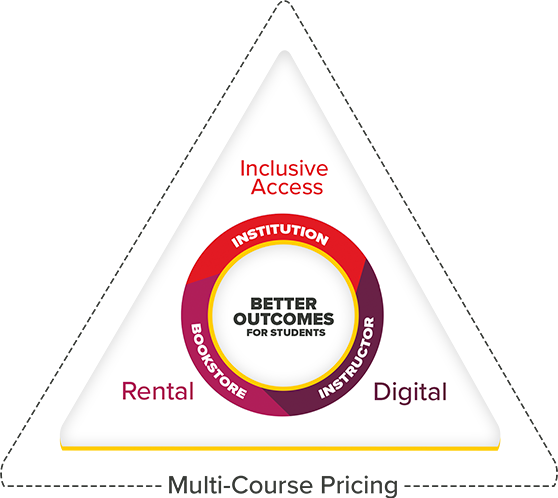 Inclusive Access

INSTITUTION

BETTER OUTCOMES FOR STUDENTS

BOOKSTORE

INSTRUCTOR

Rental

Digital

Multi-Course Pricing