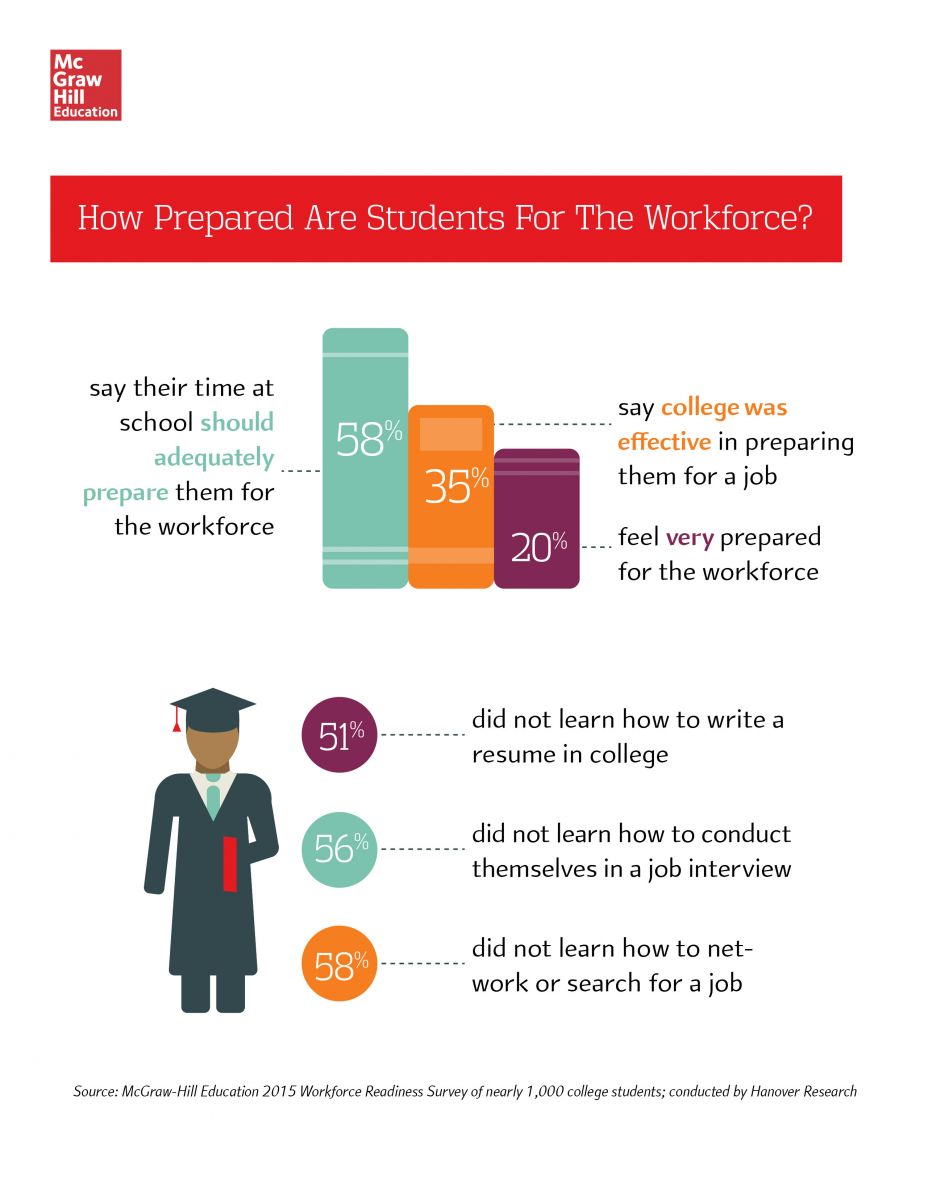 Mc Graw Hill Education

How Prepared Are Students For The Workforce?

say their time at school should adequately prepare them for the workforce

58%

35%

20%

say college was effective in preparing them for a job

feel very prepared for the workforce

51% did not learn how to write a resume in college

56% did not learn how to conduct themselves in a job interview

58% did not learn how to network or search for a job

Source: McGraw-Hill Education 2015 Workforce Readiness Survey of nearly 1,000 college students; conducted by Hanover Research