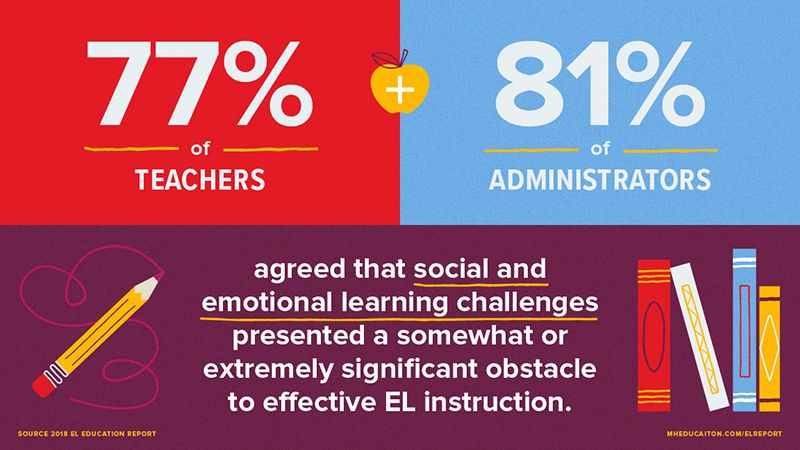 77%
of
TEACHERS

+

81%
of
ADMINISTRATORS

agreed that social and emotional learning challenges presented a somewhat or extremely significant obstacle to effective EL instruction.

SOURCE 2018 EL EDUCATION REPORT

MHEDUCAITON.COM/ELREPORT