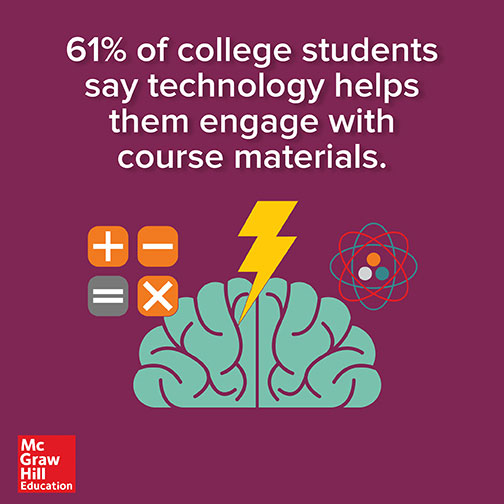 61% of college students say technology helps them engage with course materials.

Mc
Graw
Hill
Education